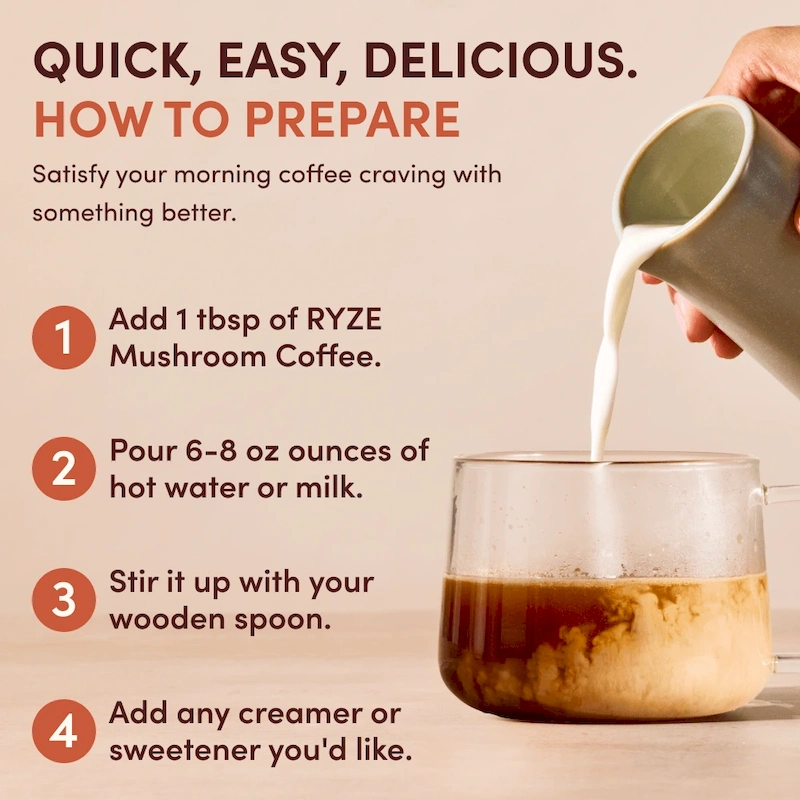 QUICK, EASY, DELICIOUS.
HOW TO PREPARE

Satisfy your morning coffee craving with something better.

1 Add 1 tbsp of RYZE Mushroom Coffee.

2 Pour 6-8 oz ounces of hot water or milk.

3 Stir it up with your wooden spoon.

4 Add any creamer or sweetener you'd like.